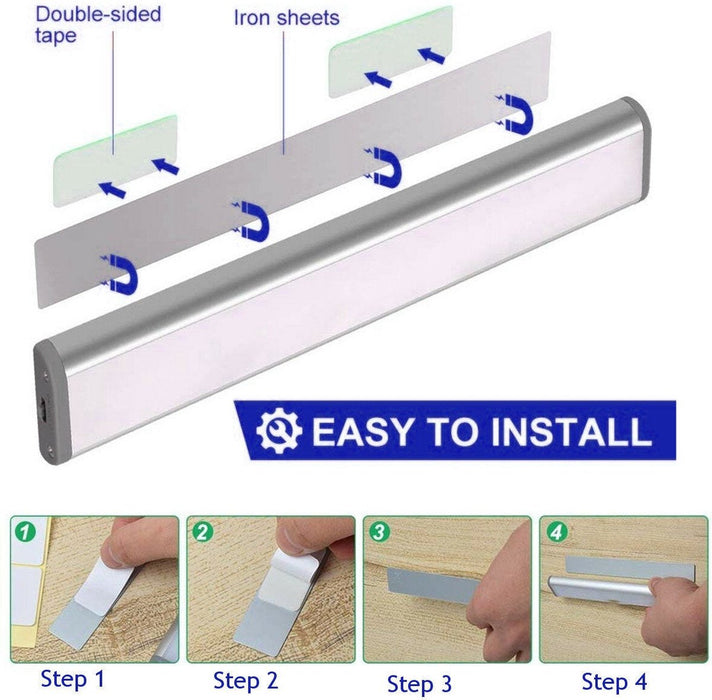 Double-sided tape

Iron sheets

EASY TO INSTALL

1

2

3

4

Step 1

Step 2

Step 3

Step 4